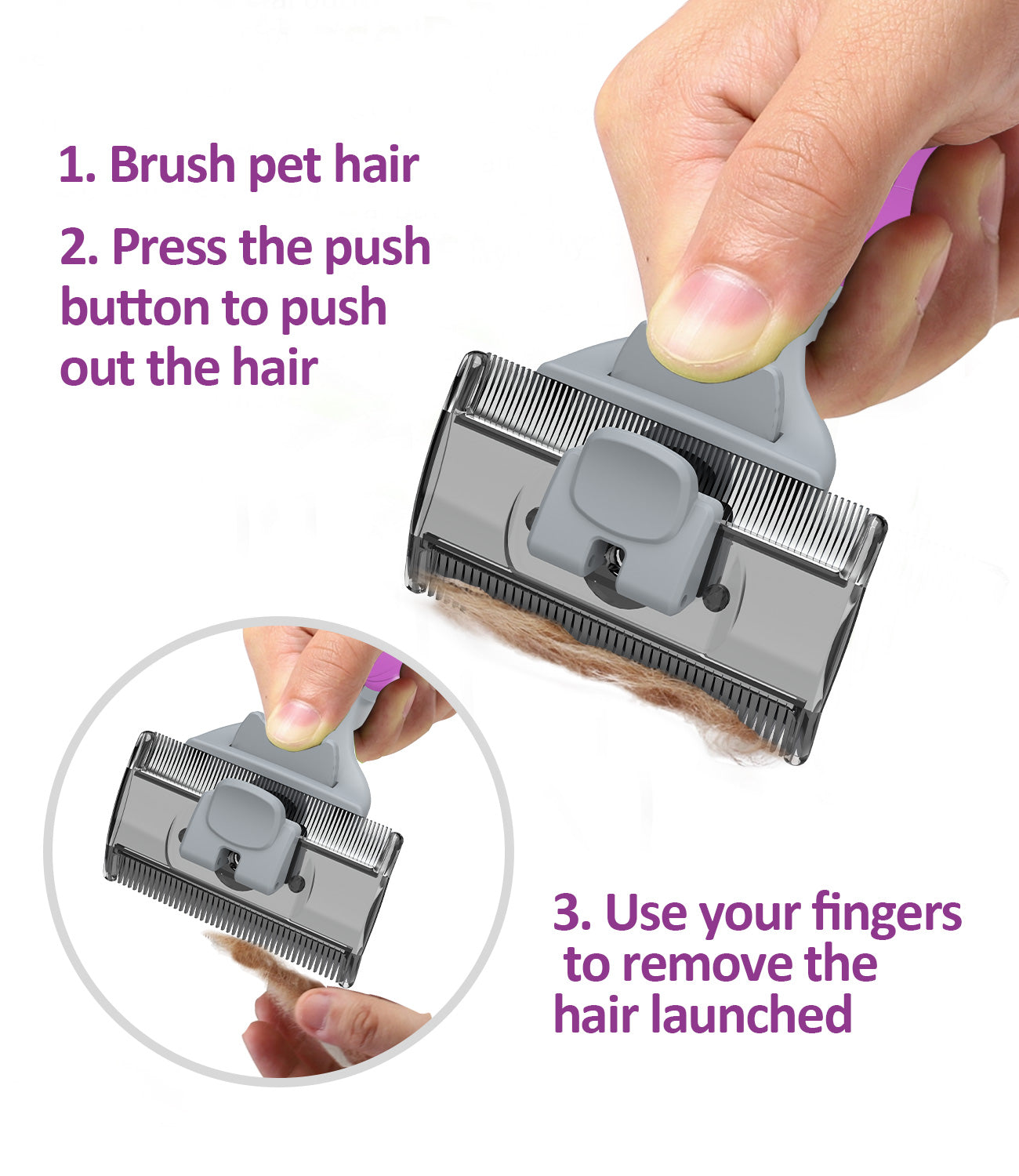 1. Brush pet hair

2. Press the push button to push out the hair

3. Use your fingers to remove the hair launched